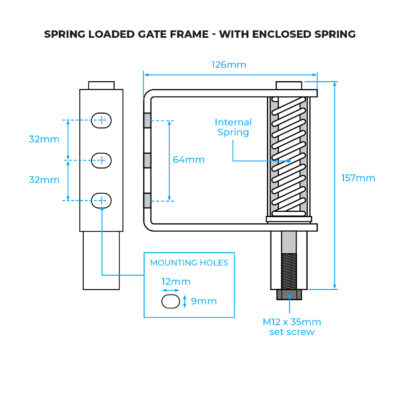 SPRING LOADED GATE FRAME - WITH ENCLOSED SPRING

126mm

32mm

32mm

64mm

Internal Spring

157mm

MOUNTING HOLES

12mm

9mm

M12 x 35mm set screw