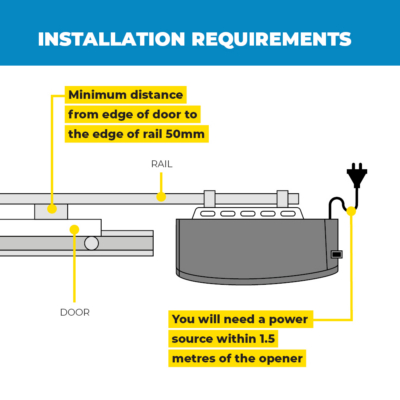 INSTALLATION REQUIREMENTS

Minimum distance from edge of door to the edge of rail 50mm

RAIL

DOOR

You will need a power source within 1.5 metres of the opener