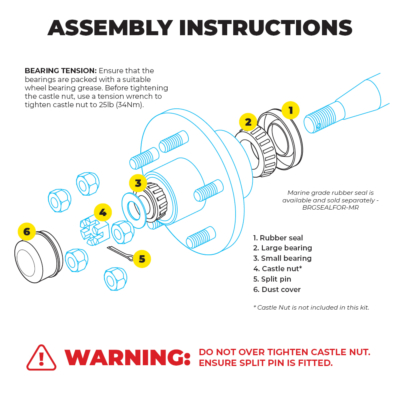 ASSEMBLY INSTRUCTIONS

BEARING TENSION: Ensure that the bearings are packed with a suitable wheel bearing grease. Before tightening the castle nut, use a tension wrench to tighten castle nut to 25lb (34Nm).

1

2

3

4

5

6

Marine grade rubber seal is available and sold separately - BRGSEALFOR-MR

1. Rubber seal
2. Large bearing
3. Small bearing
4. Castle nut*
5. Split pin
6. Dust cover

* Castle Nut is not included in this kit.

WARNING: DO NOT OVER TIGHTEN CASTLE NUT. ENSURE SPLIT PIN IS FITTED.