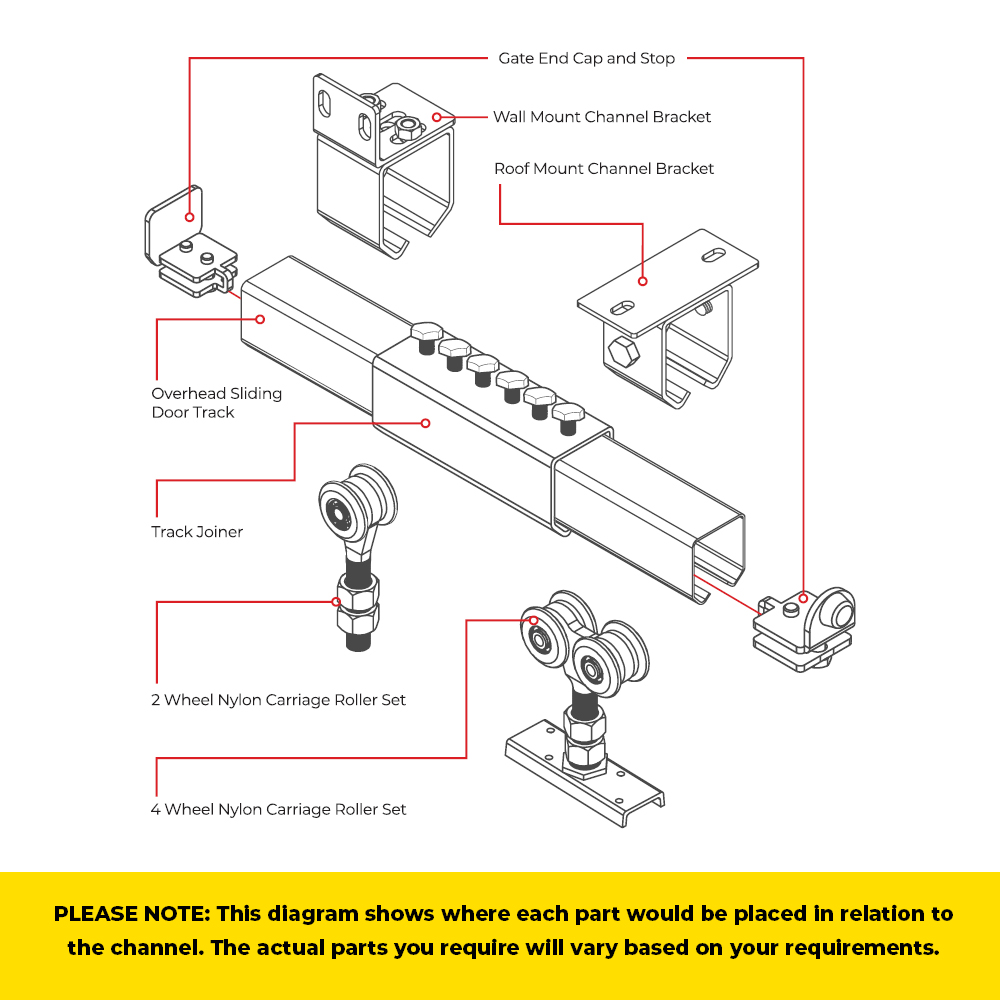 Gate End Cap and Stop

Wall Mount Channel Bracket

Roof Mount Channel Bracket

Overhead Sliding Door Track

Track Joiner

2 Wheel Nylon Carriage Roller Set

4 Wheel Nylon Carriage Roller Set

PLEASE NOTE: This diagram shows where each part would be placed in relation to the channel. The actual parts you require will vary based on your requirements.