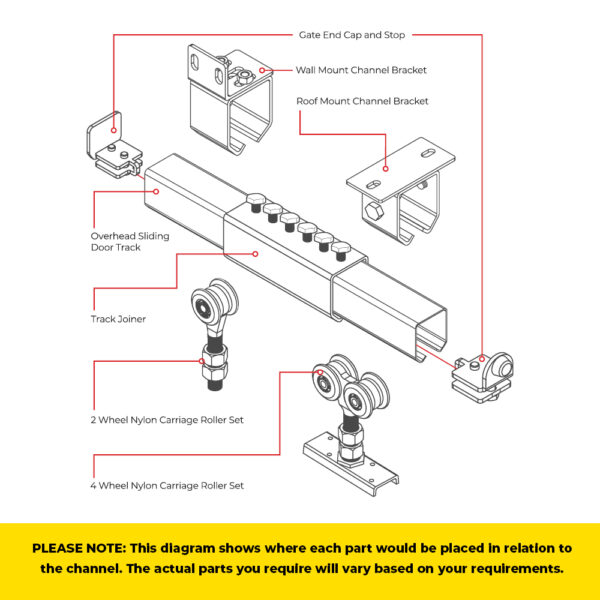 Gate End Cap and Stop

Wall Mount Channel Bracket

Roof Mount Channel Bracket

Overhead Sliding Door Track

Track Joiner

2 Wheel Nylon Carriage Roller Set

4 Wheel Nylon Carriage Roller Set

PLEASE NOTE: This diagram shows where each part would be placed in relation to the channel. The actual parts you require will vary based on your requirements.