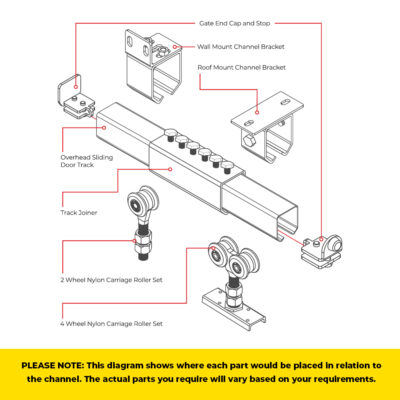 Gate End Cap and Stop

Wall Mount Channel Bracket

Roof Mount Channel Bracket

Overhead Sliding Door Track

Track Joiner

2 Wheel Nylon Carriage Roller Set

4 Wheel Nylon Carriage Roller Set

PLEASE NOTE: This diagram shows where each part would be placed in relation to the channel. The actual parts you require will vary based on your requirements.