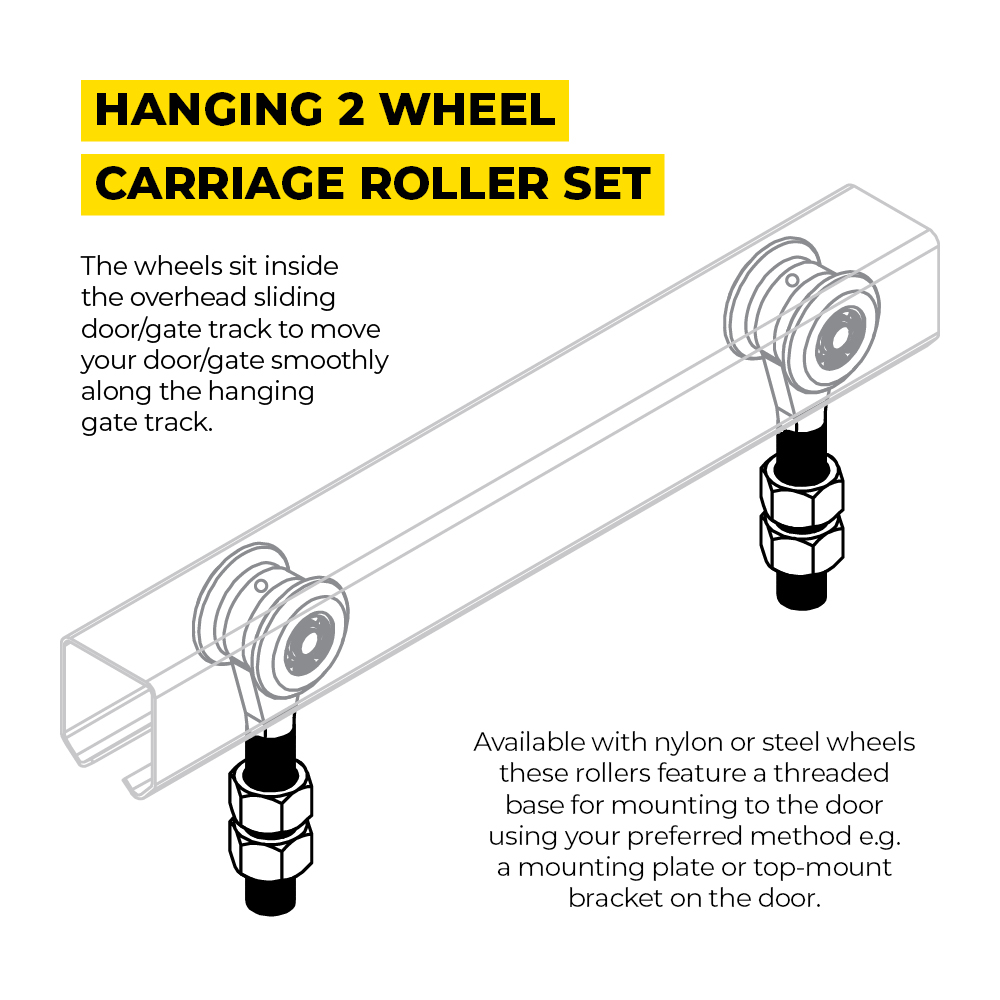 HANGING 2 WHEEL
CARRIAGE ROLLER SET

The wheels sit inside the overhead sliding door/gate track to move your door/gate smoothly along the hanging gate track.

Available with nylon or steel wheels these rollers feature a threaded base for mounting to the door using your preferred method e.g. a mounting plate or top-mount bracket on the door.