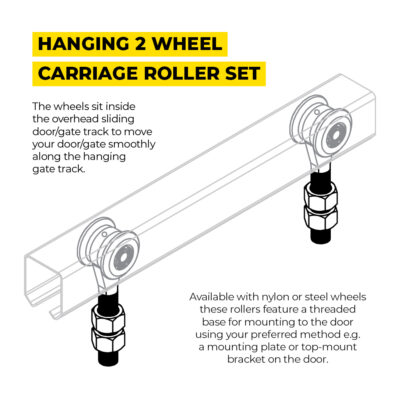 HANGING 2 WHEEL
CARRIAGE ROLLER SET

The wheels sit inside the overhead sliding door/gate track to move your door/gate smoothly along the hanging gate track.

Available with nylon or steel wheels these rollers feature a threaded base for mounting to the door using your preferred method e.g. a mounting plate or top-mount bracket on the door.