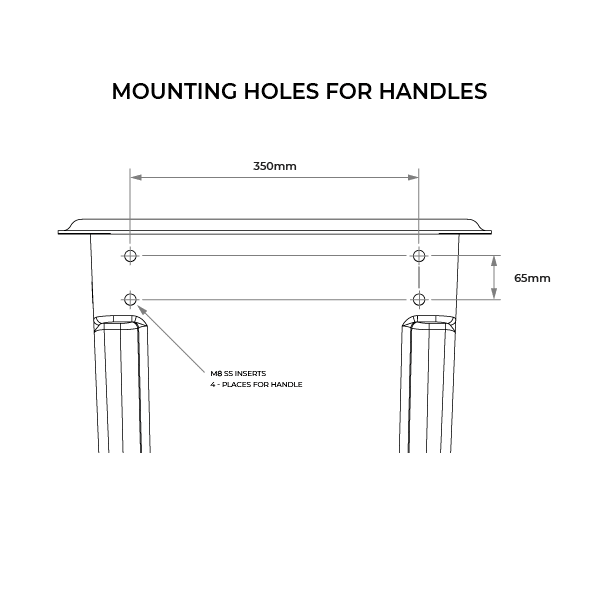 MOUNTING HOLES FOR HANDLES

350mm

65mm

M8 SS INSERTS
4 - PLACES FOR HANDLE