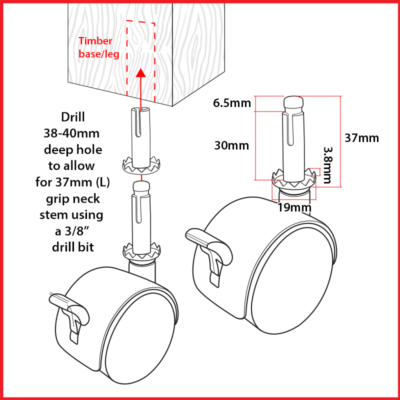 Timber base/leg

Drill 38-40mm deep hole to allow for 37mm (L) grip neck stem using a 3/8" drill bit

6.5mm

30mm

37mm

3.8mm

19mm