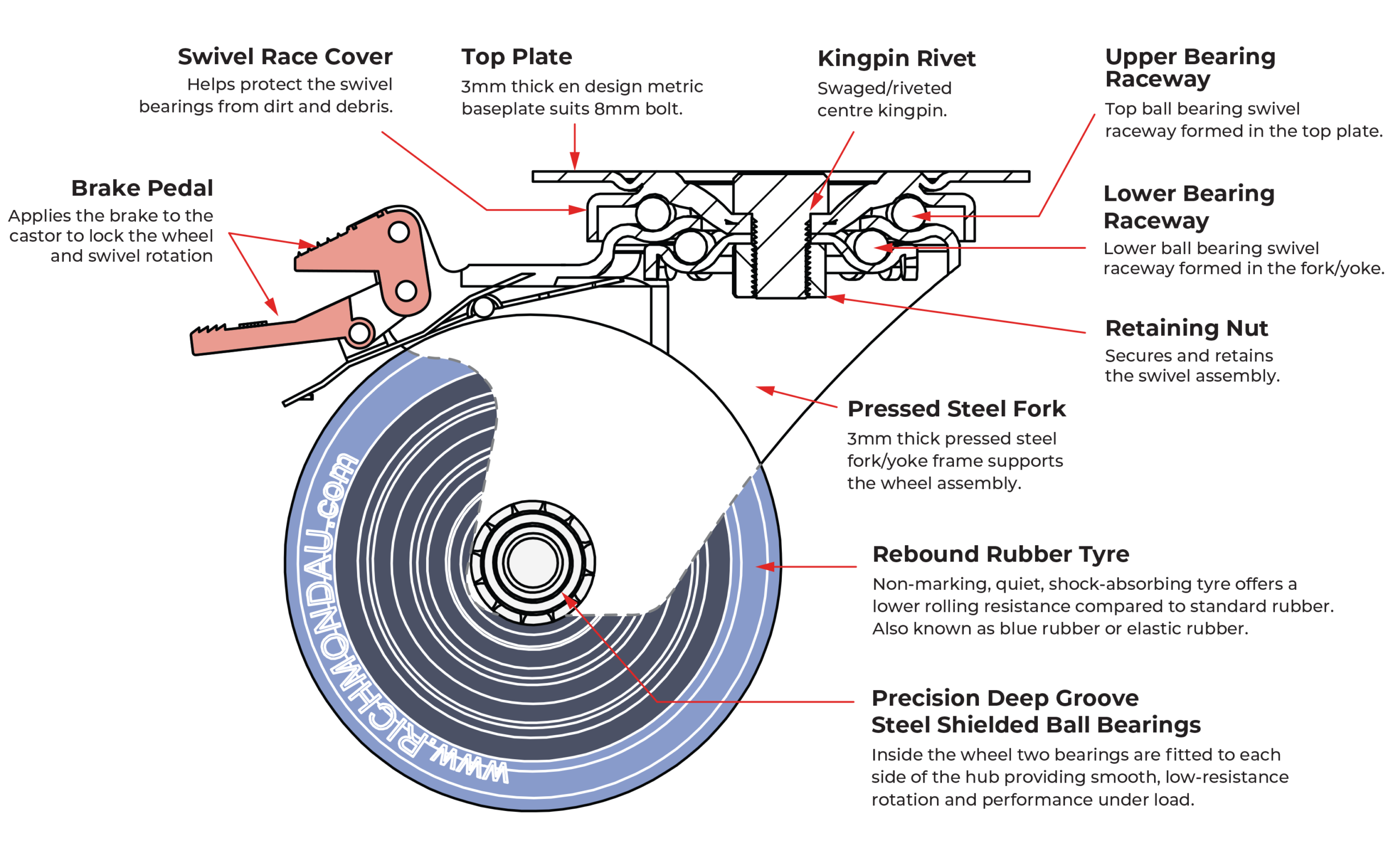 Swivel Race Cover
Helps protect the swivel bearings from dirt and debris.

Top Plate
3mm thick en design metric baseplate suits 8mm bolt.

Kingpin Rivet
Swaged/riveted centre kingpin.

Upper Bearing Raceway
Top ball bearing swivel raceway formed in the top plate.

Brake Pedal
Applies the brake to the castor to lock the wheel and swivel rotation

Lower Bearing Raceway
Lower ball bearing swivel raceway formed in the fork/yoke.

Retaining Nut
Secures and retains the swivel assembly.

Pressed Steel Fork
3mm thick pressed steel fork/yoke frame supports the wheel assembly.

WWW.RICHMONDAU.com

Rebound Rubber Tyre
Non-marking, quiet, shock-absorbing tyre offers a lower rolling resistance compared to standard rubber. Also known as blue rubber or elastic rubber.

Precision Deep Groove Steel Shielded Ball Bearings
Inside the wheel two bearings are fitted to each side of the hub providing smooth, low-resistance rotation and performance under load.